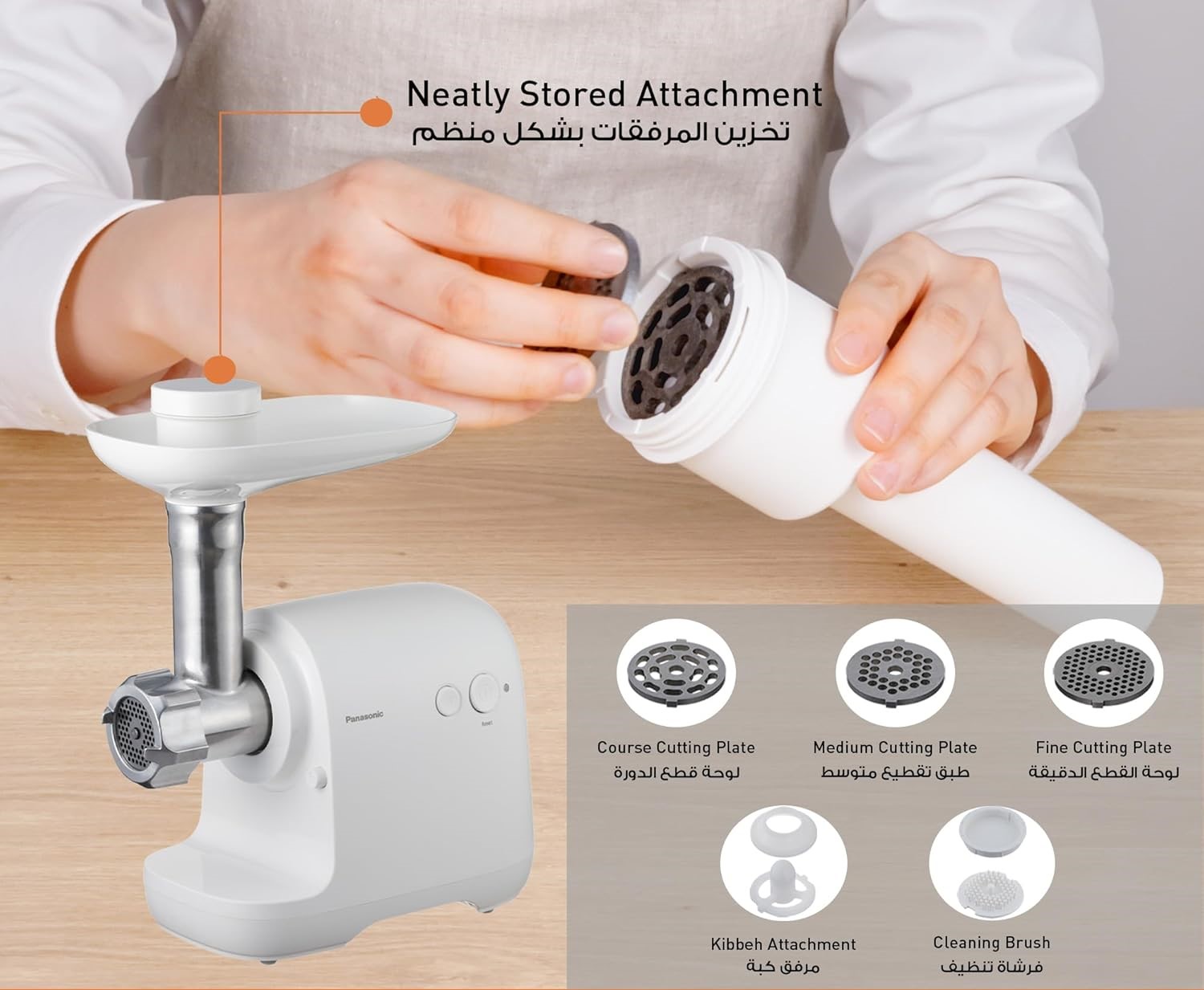 Neatly Stored Attachment
تخزين المرفقات بشكل منظم

Panasonic

Reset

Course Cutting Plate
لوحة قطع الدورة

Medium Cutting Plate
طبق تقطيع متوسط

Fine Cutting Plate
لوحة القطع الدقيقة

Kibbeh Attachment
مرفق كبة

Cleaning Brush
فرشاة تنظيف